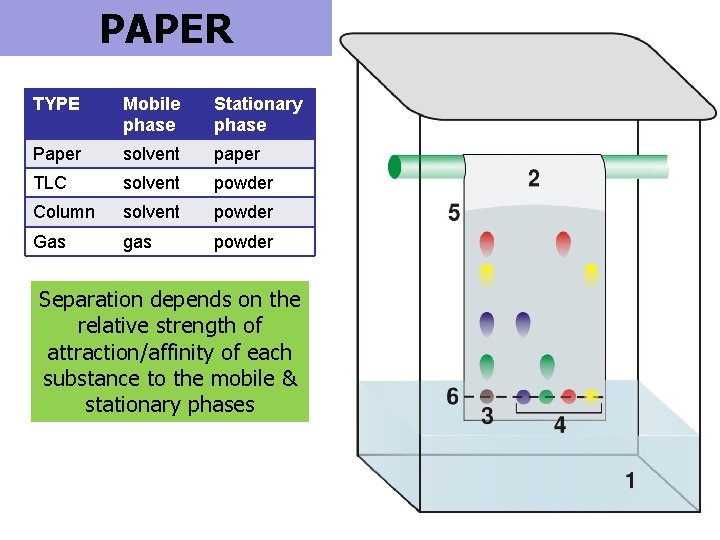 PAPER

| TYPE | Mobile phase | Stationary phase |
|---|---|---|
| Paper | solvent | paper |
| TLC | solvent | powder |
| Column | solvent | powder |
| Gas | gas | powder |

Separation depends on the relative strength of attraction/affinity of each substance to the mobile & stationary phases

2
5
6
3
4
1