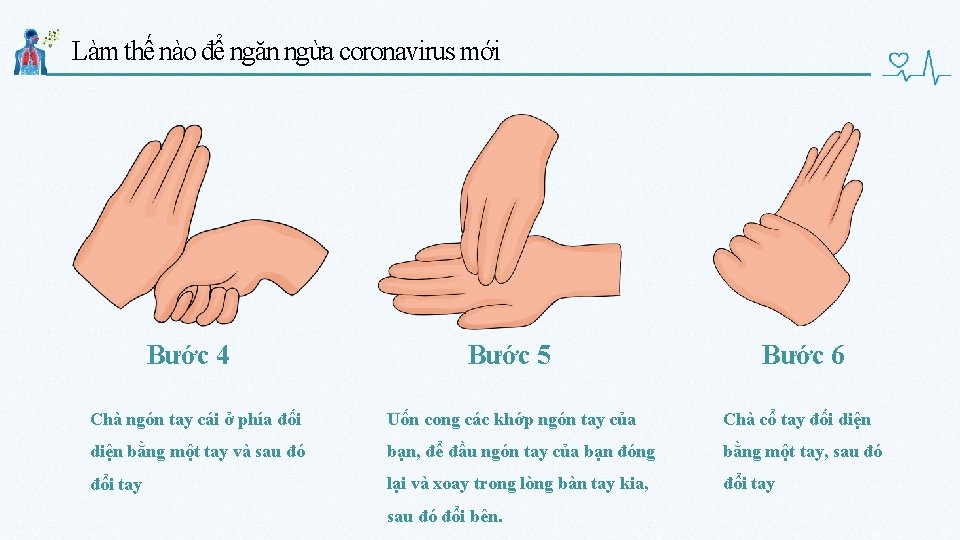 Làm thế nào để ngăn ngừa coronavirus mới

Bước 4

Chà ngón tay cái ở phía đối diện bằng một tay và sau đó đổi tay

Bước 5

Uốn cong các khớp ngón tay của bạn, để đầu ngón tay của bạn đóng lại và xoay trong lòng bàn tay kia, sau đó đổi bên.

Bước 6

Chà cổ tay đối diện bằng một tay, sau đó đổi tay