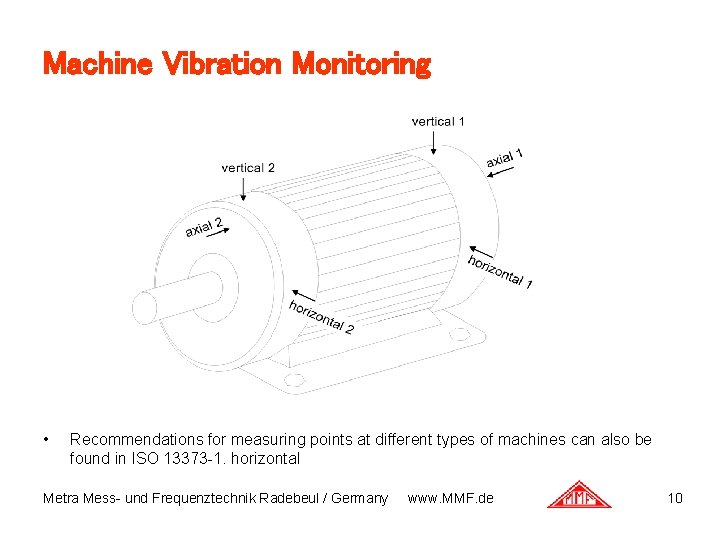 Machine Vibration Monitoring

vertical 1
axial 1
vertical 2
axial 2
horizontal 1
horizontal 2

• Recommendations for measuring points at different types of machines can also be found in ISO 13373-1. horizontal

Metra Mess- und Frequenztechnik Radebeul / Germany www.MMF.de MMF 10