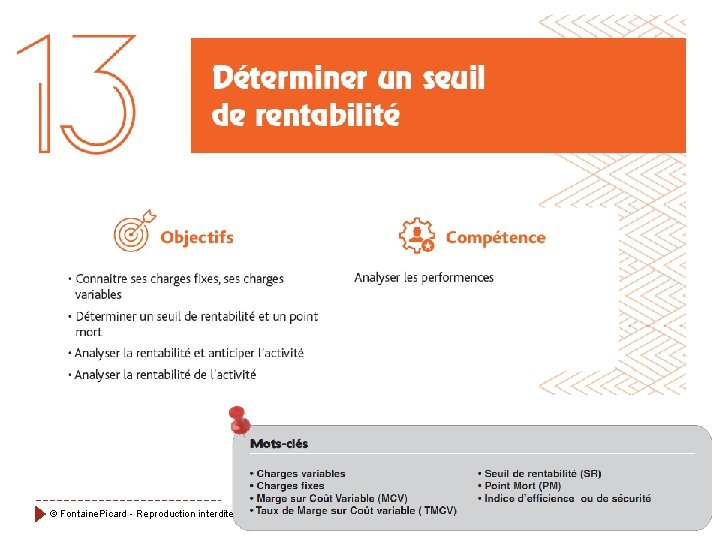 13

Déterminer un seuil de rentabilité

Objectifs

• Connaitre ses charges fixes, ses charges variables

• Déterminer un seuil de rentabilité et un point mort

• Analyser la rentabilité et anticiper l'activité

• Analyser la rentabilité de l'activité

Compétence

Analyser les performences

Mots-clés

• Charges variables
• Charges fixes
• Marge sur Coût Variable (MCV)
• Taux de Marge sur Coût variable ( TMCV)

• Seuil de rentabilité (SR)
• Point Mort (PM)
• Indice d'efficience ou de sécurité

© FontainePicard - Reproduction interdite