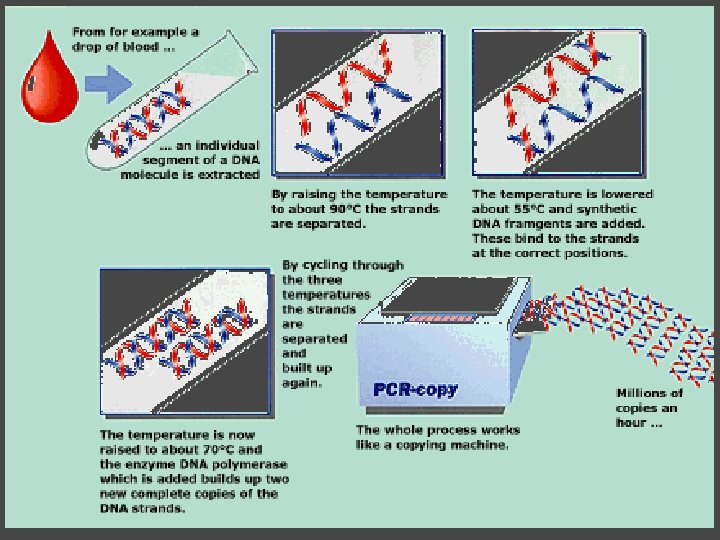 From for example a drop of blood ...

... an individual segment of a DNA molecule is extracted

By raising the temperature to about 90°C the strands are separated.

The temperature is lowered about 55°C and synthetic DNA framgents are added. These bind to the strands at the correct positions.

The temperature is now raised to about 70°C and the enzyme DNA polymerase which is added builds up two new complete copies of the DNA strands.

By cycling through the three temperatures the strands are separated and built up again.

PCR-copy

The whole process works like a copying machine.

Millions of copies an hour ...