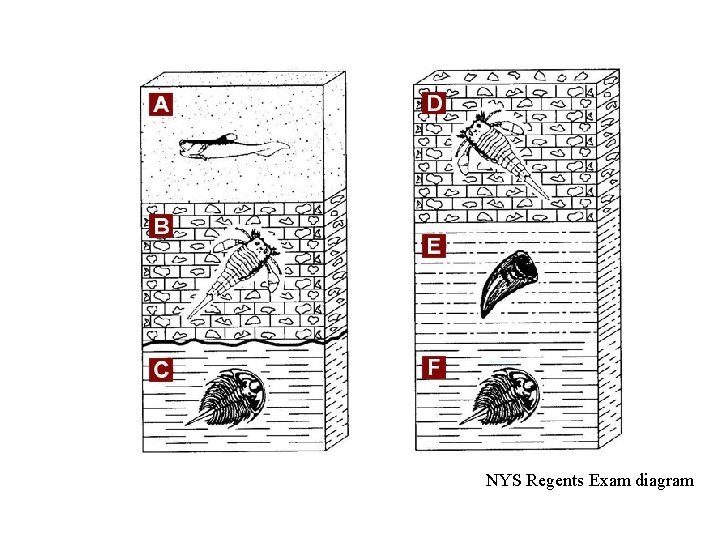 A

B

C

D

E

F

NYS Regents Exam diagram