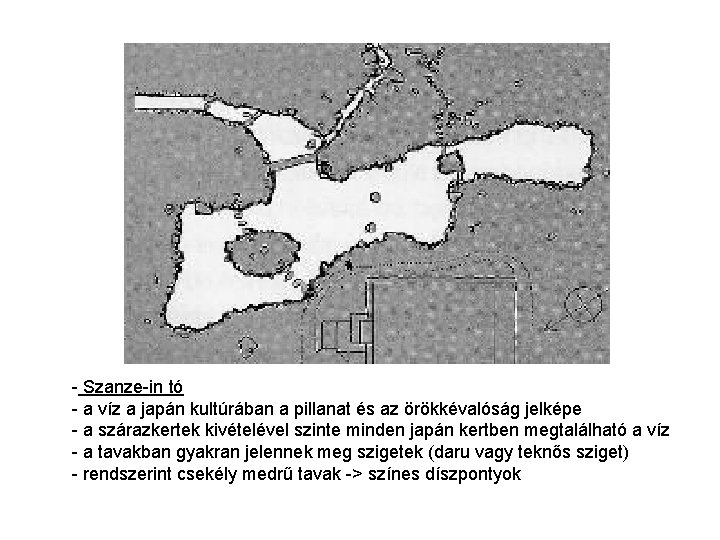 - Szanze-in tó
- a víz a japán kultúrában a pillanat és az örökkévalóság jelképe
- a szárazkertek kivételével szinte minden japán kertben megtalálható a víz
- a tavakban gyakran jelennek meg szigetek (daru vagy teknős sziget)
- rendszerint csekély medrű tavak -> színes díszpontyok