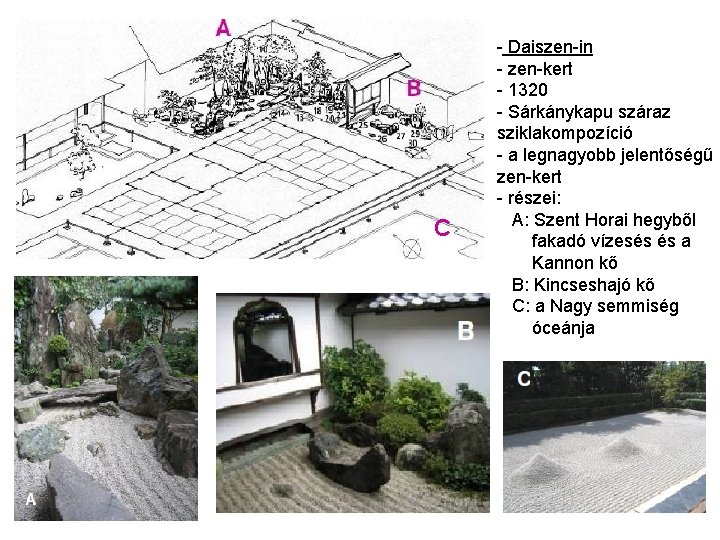 A

B

C

- Daiszen-in
- zen-kert
- 1320
- Sárkánykapu száraz sziklakompozíció
- a legnagyobb jelentőségű zen-kert
- részei:
A: Szent Horai hegyből fakadó vízesés és a Kannon kő
B: Kincseshajó kő
C: a Nagy semmiség óceánja

A

B

C