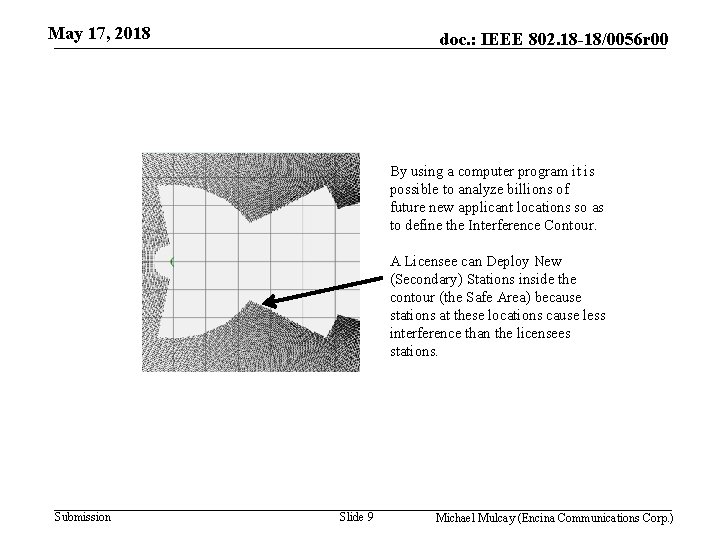 May 17, 2018

doc.: IEEE 802.18-18/0056r00

By using a computer program it is possible to analyze billions of future new applicant locations so as to define the Interference Contour.

A Licensee can Deploy New (Secondary) Stations inside the contour (the Safe Area) because stations at these locations cause less interference than the licensees stations.

Submission

Slide 9

Michael Mulcay (Encina Communications Corp.)