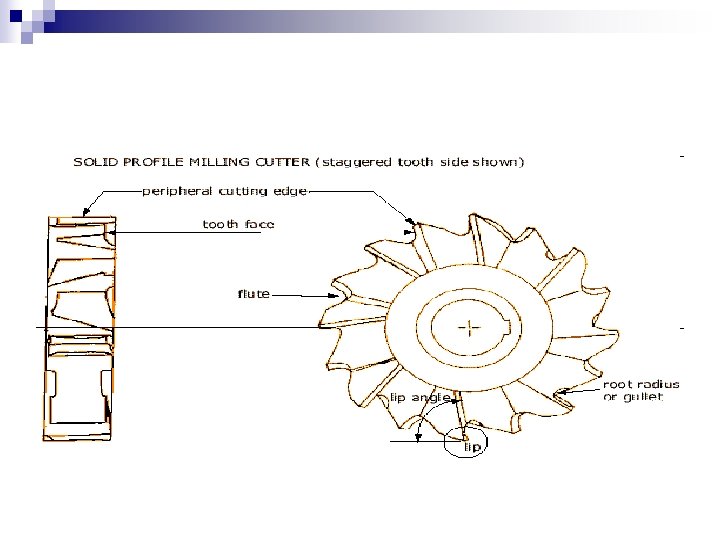 SOLID PROFILE MILLING CUTTER (staggered tooth side shown)

peripheral cutting edge

tooth face

flute

root radius or gullet

lip angle

lip