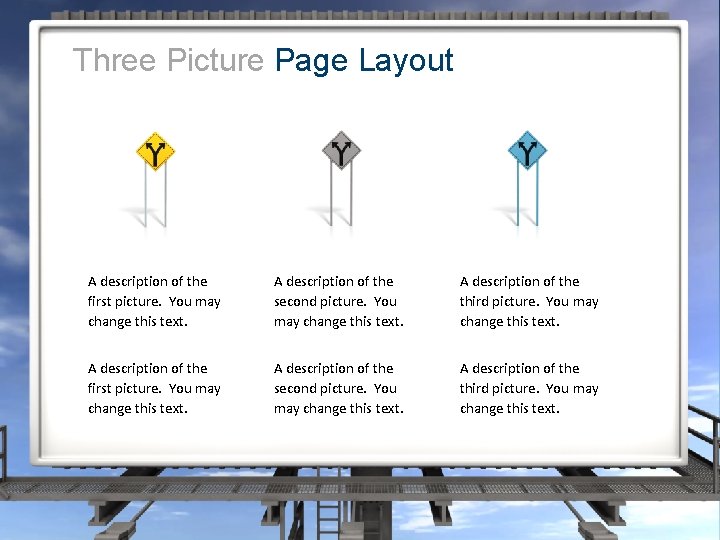 Three Picture Page Layout

A description of the first picture. You may change this text.

A description of the first picture. You may change this text.

A description of the second picture. You may change this text.

A description of the second picture. You may change this text.

A description of the third picture. You may change this text.

A description of the third picture. You may change this text.