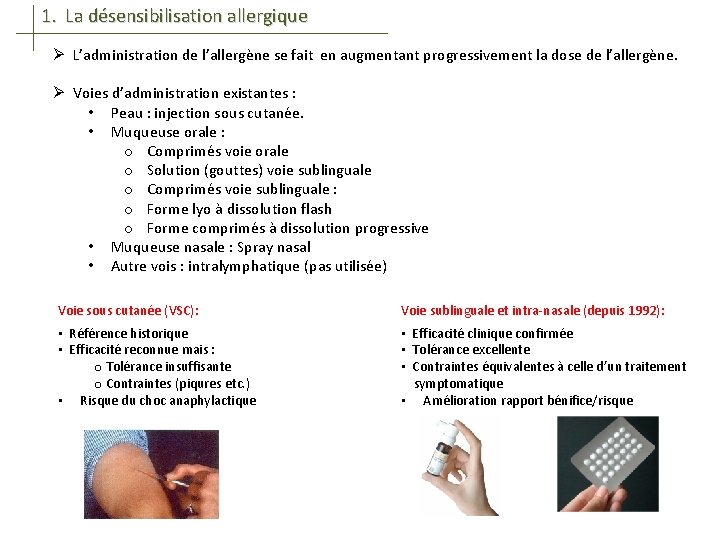 1. La désensibilisation allergique

➢ L'administration de l'allergène se fait en augmentant progressivement la dose de l'allergène.

➢ Voies d'administration existantes :
• Peau : injection sous cutanée.
• Muqueuse orale :
o Comprimés voie orale
o Solution (gouttes) voie sublinguale
o Comprimés voie sublinguale :
o Forme lyo à dissolution flash
o Forme comprimés à dissolution progressive
• Muqueuse nasale : Spray nasal
• Autre vois : intralymphatique (pas utilisée)

Voie sous cutanée (VSC):
▪ Référence historique
▪ Efficacité reconnue mais :
o Tolérance insuffisante
o Contraintes (piqures etc.)
▪ Risque du choc anaphylactique

Voie sublinguale et intra-nasale (depuis 1992):
▪ Efficacité clinique confirmée
▪ Tolérance excellente
▪ Contraintes équivalentes à celle d'un traitement symptomatique
▪ Amélioration rapport bénifice/risque