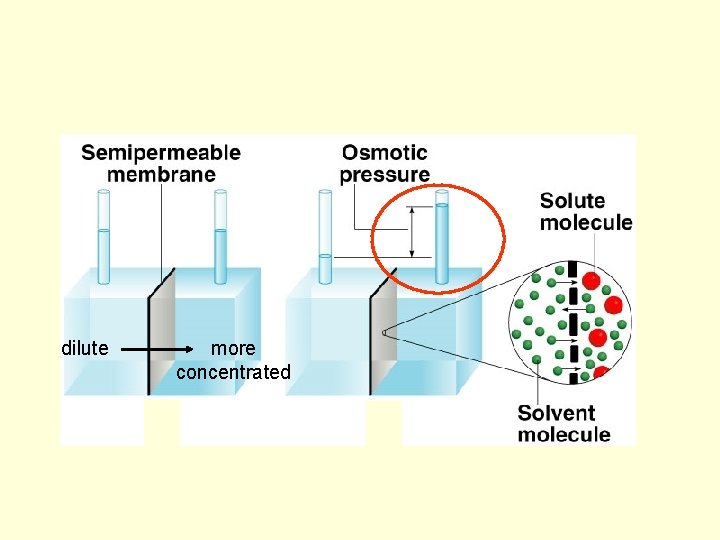 Semipermeable membrane

Osmotic pressure

Solute molecule

dilute

more concentrated

Solvent molecule