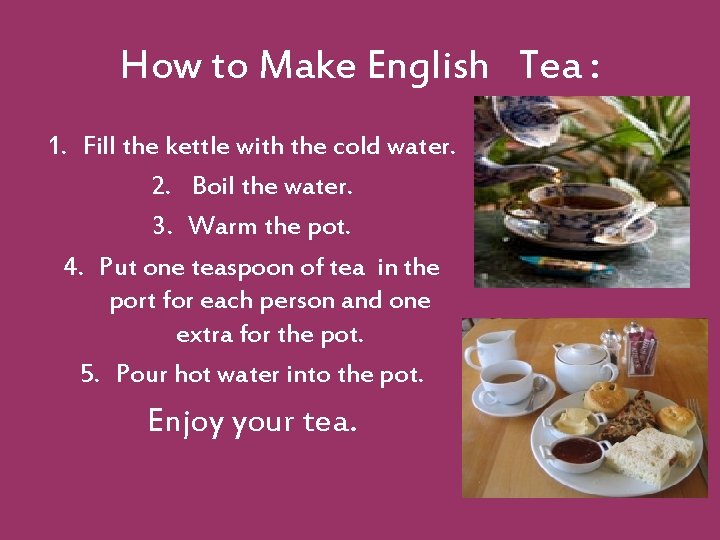 How to Make English Tea :

1. Fill the kettle with the cold water.

2. Boil the water.

3. Warm the pot.

4. Put one teaspoon of tea in the port for each person and one extra for the pot.

5. Pour hot water into the pot.

Enjoy your tea.