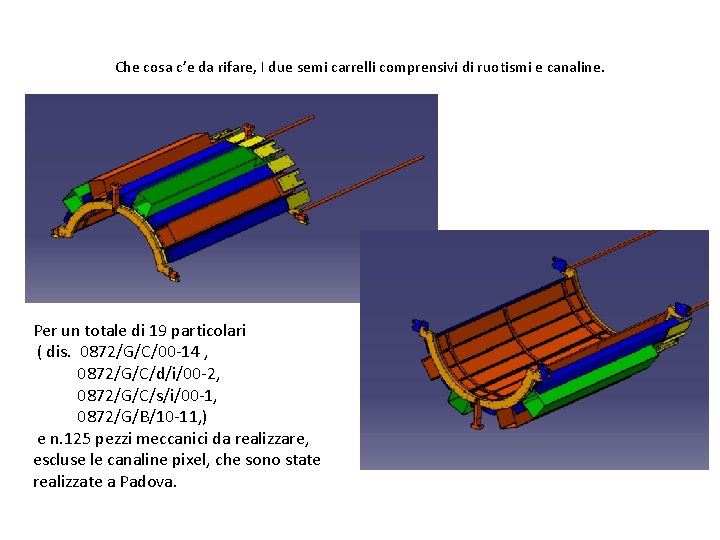 Che cosa c'e da rifare, I due semi carrelli comprensivi di ruotismi e canaline.

Per un totale di 19 particolari
( dis. 0872/G/C/00-14 ,
0872/G/C/d/i/00-2,
0872/G/C/s/i/00-1,
0872/G/B/10-11,)
e n.125 pezzi meccanici da realizzare, escluse le canaline pixel, che sono state realizzate a Padova.