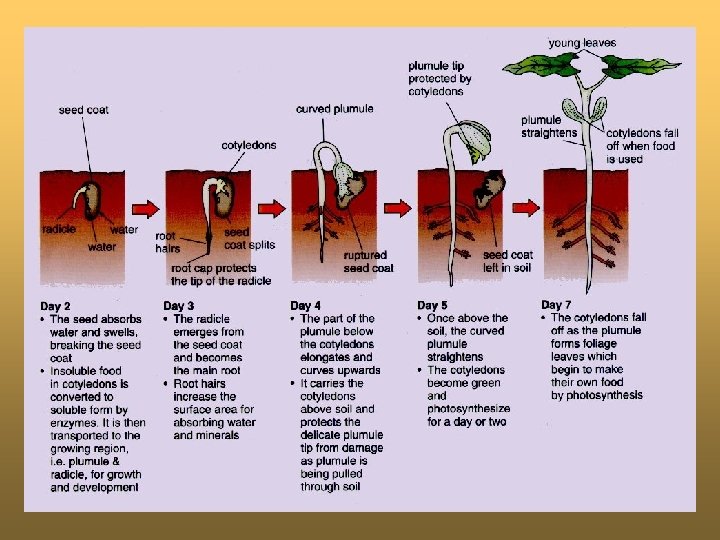 seed coat

radicle

water

water

cotyledons

root hairs

seed coat splits

root cap protects the tip of the radicle

curved plumule

ruptured seed coat

plumule tip protected by cotyledons

seed coat left in soil

young leaves

plumule straightens

cotyledons fall off when food is used

Day 2
• The seed absorbs water and swells, breaking the seed coat
• Insoluble food in cotyledons is converted to soluble form by enzymes. It is then transported to the growing region, i.e. plumule & radicle, for growth and development

Day 3
• The radicle emerges from the seed coat and becomes the main root
• Root hairs increase the surface area for absorbing water and minerals

Day 4
• The part of the plumule below the cotyledons elongates and curves upwards
• It carries the cotyledons above soil and protects the delicate plumule tip from damage as plumule is being pulled through soil

Day 5
• Once above the soil, the curved plumule straightens
• The cotyledons become green and photosynthesize for a day or two

Day 7
• The cotyledons fall off as the plumule forms foliage leaves which begin to make their own food by photosynthesis