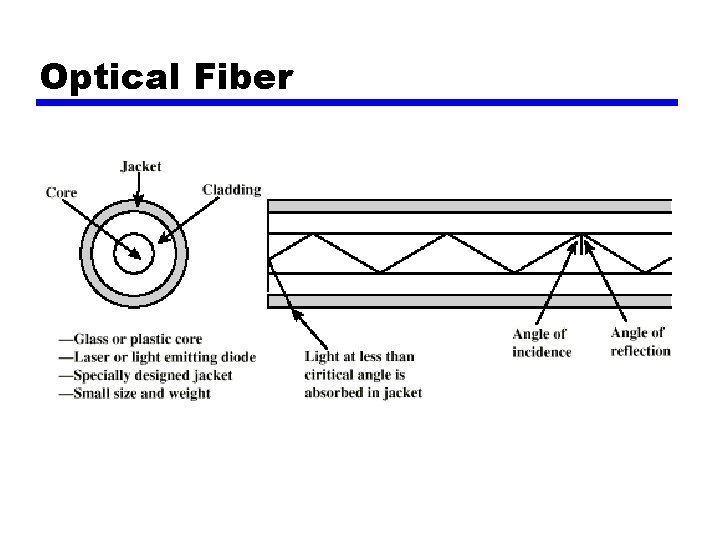 Optical Fiber

Jacket
Core
Cladding

—Glass or plastic core
—Laser or light emitting diode
—Specially designed jacket
—Small size and weight

Light at less than ciritical angle is absorbed in jacket

Angle of incidence

Angle of reflection