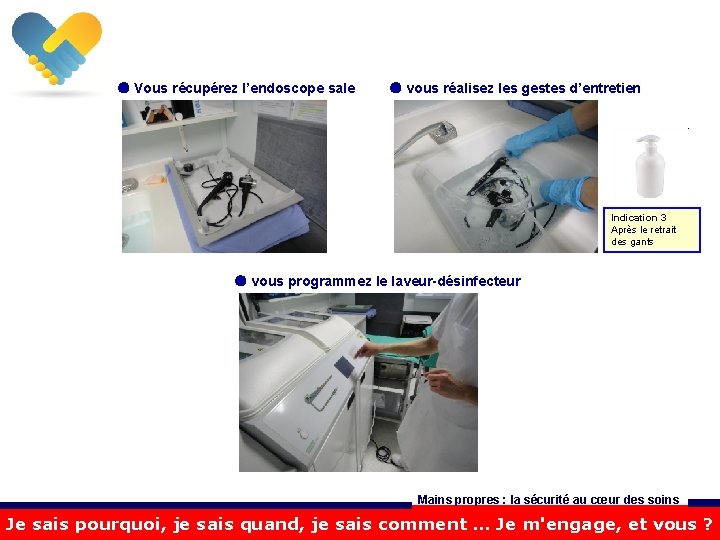 Vous récupérez l'endoscope sale

vous réalisez les gestes d'entretien

Indication 3
Après le retrait des gants

vous programmez le laveur-désinfecteur

Mains propres : la sécurité au cœur des soins

Je sais pourquoi, je sais quand, je sais comment ... Je m'engage, et vous ?