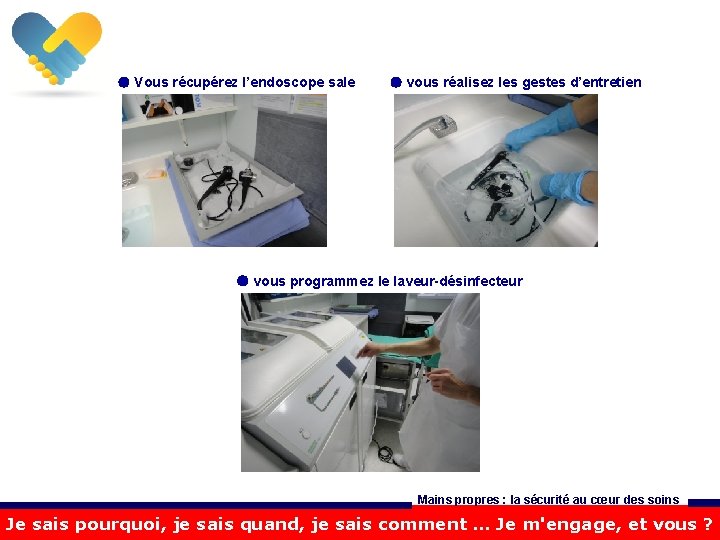 Vous récupérez l'endoscope sale

vous réalisez les gestes d'entretien

vous programmez le laveur-désinfecteur

Mains propres : la sécurité au cœur des soins

Je sais pourquoi, je sais quand, je sais comment ... Je m'engage, et vous ?