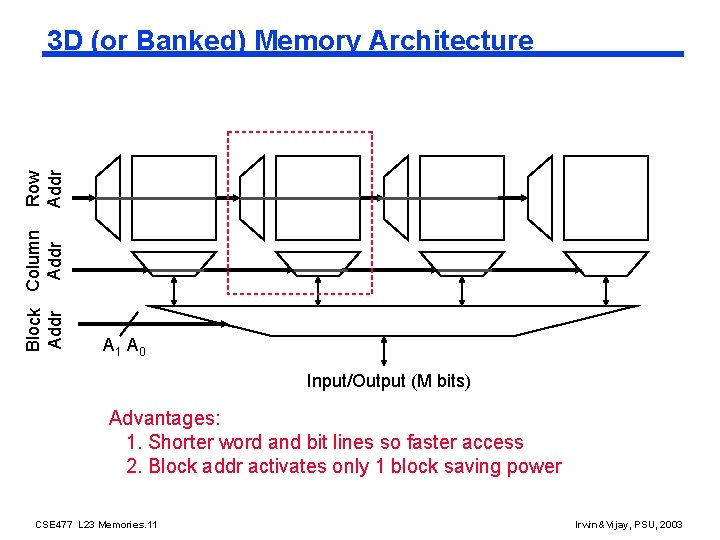 3D (or Banked) Memory Architecture

Row Addr

Column Addr

Block Addr

$A_1$ $A_0$

Input/Output (M bits)

Advantages:
1. Shorter word and bit lines so faster access
2. Block addr activates only 1 block saving power

CSE477 L23 Memories.11

Irwin&Vijay, PSU, 2003