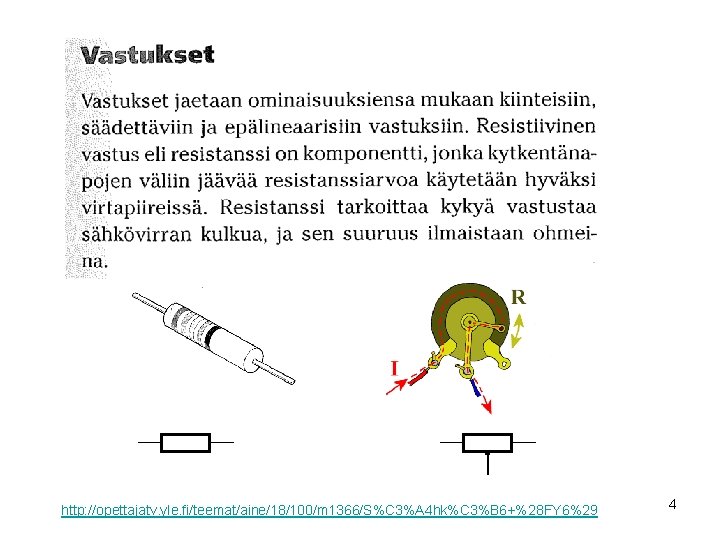 Vastukset

Vastukset jaetaan ominaisuuksiensa mukaan kiinteisiin, säädettäviin ja epälineaarisiin vastuksiin. Resistiivinen vastus eli resistanssi on komponentti, jonka kytkentänapojen väliin jäävää resistanssiarvoa käytetään hyväksi virtapiireissä. Resistanssi tarkoittaa kykyä vastustaa sähkövirran kulkua, ja sen suuruus ilmaistaan ohmeina.

R

I

http://opettajatv.yle.fi/teemat/aine/18/100/m1366/S%C3%A4hk%C3%B6+%28FY6%29

4