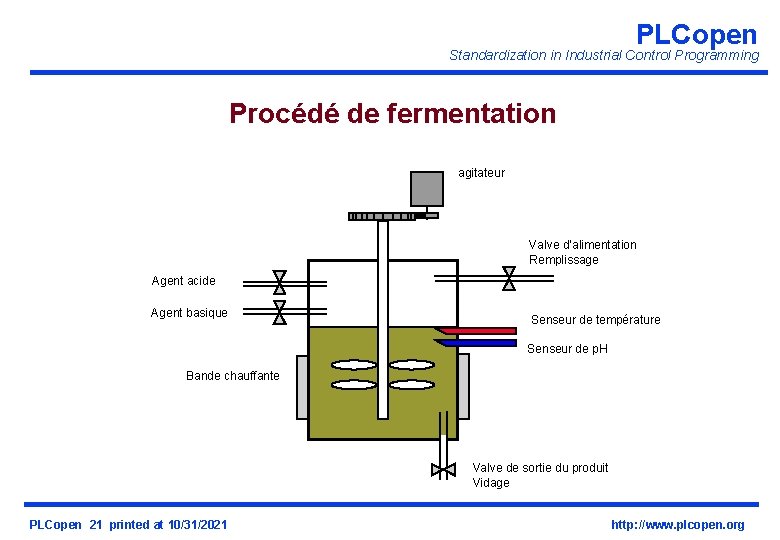 PLCopen
Standardization in Industrial Control Programming

Procédé de fermentation

agitateur

Valve d'alimentation
Remplissage

Agent acide

Agent basique

Senseur de température

Senseur de pH

Bande chauffante

Valve de sortie du produit
Vidage

PLCopen 21 printed at 10/31/2021

http://www.plcopen.org