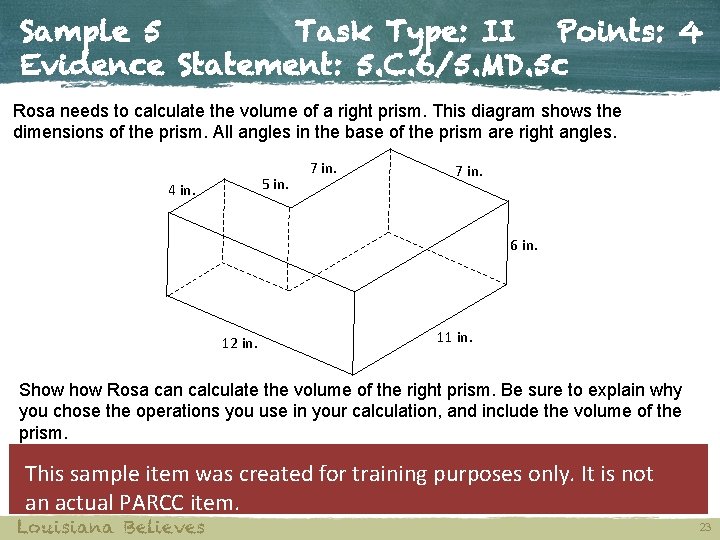 Sample 5 Task Type: II Points: 4
Evidence Statement: 5.C.6/5.MD.5c

Rosa needs to calculate the volume of a right prism. This diagram shows the dimensions of the prism. All angles in the base of the prism are right angles.

4 in.
5 in.
7 in.
7 in.
6 in.
12 in.
11 in.

Show how Rosa can calculate the volume of the right prism. Be sure to explain why you chose the operations you use in your calculation, and include the volume of the prism.

This sample item was created for training purposes only. It is not an actual PARCC item.

Louisiana Believes

23