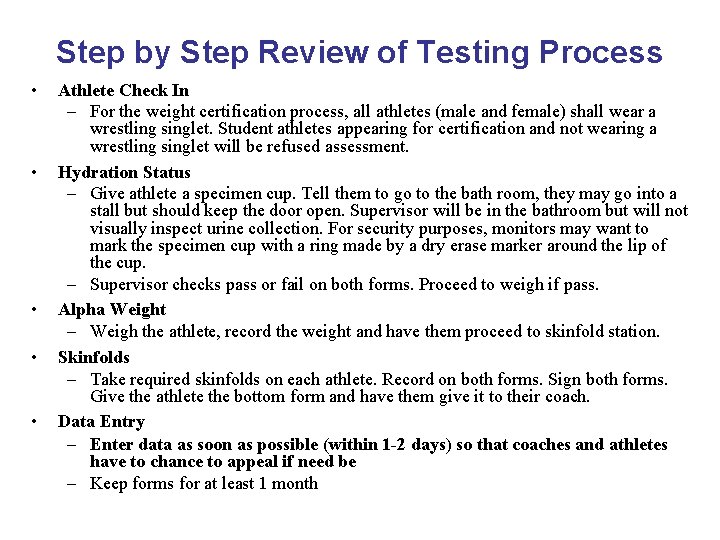 Step by Step Review of Testing Process

• Athlete Check In
– For the weight certification process, all athletes (male and female) shall wear a wrestling singlet. Student athletes appearing for certification and not wearing a wrestling singlet will be refused assessment.

• Hydration Status
– Give athlete a specimen cup. Tell them to go to the bath room, they may go into a stall but should keep the door open. Supervisor will be in the bathroom but will not visually inspect urine collection. For security purposes, monitors may want to mark the specimen cup with a ring made by a dry erase marker around the lip of the cup.
– Supervisor checks pass or fail on both forms. Proceed to weigh if pass.

• Alpha Weight
– Weigh the athlete, record the weight and have them proceed to skinfold station.

• Skinfolds
– Take required skinfolds on each athlete. Record on both forms. Sign both forms. Give the athlete the bottom form and have them give it to their coach.

• Data Entry
– Enter data as soon as possible (within 1-2 days) so that coaches and athletes have to chance to appeal if need be
– Keep forms for at least 1 month