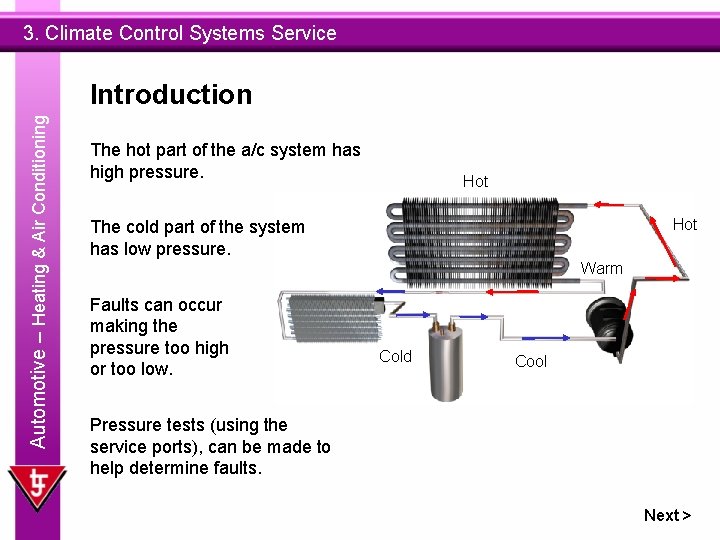 3. Climate Control Systems Service

Automotive – Heating & Air Conditioning

Introduction

The hot part of the a/c system has high pressure.

The cold part of the system has low pressure.

Faults can occur making the pressure too high or too low.

Pressure tests (using the service ports), can be made to help determine faults.

Hot

Hot

Warm

Cold

Cool

Next >