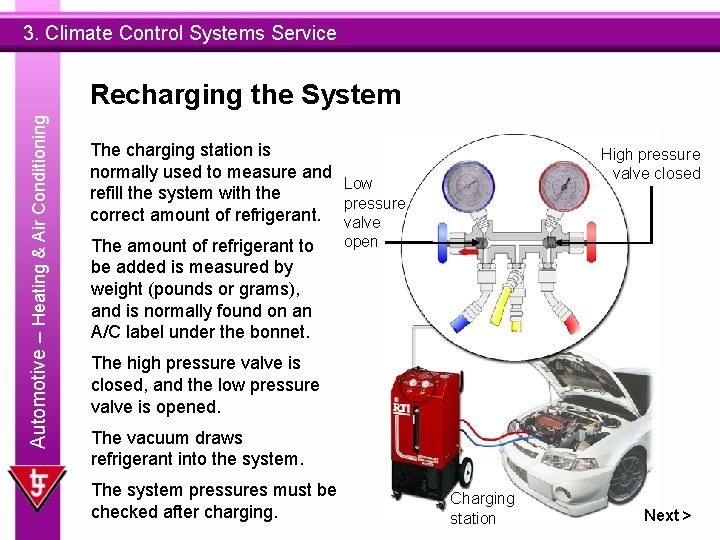 3. Climate Control Systems Service

Automotive – Heating & Air Conditioning

Recharging the System

The charging station is normally used to measure and refill the system with the correct amount of refrigerant.

The amount of refrigerant to be added is measured by weight (pounds or grams), and is normally found on an A/C label under the bonnet.

The high pressure valve is closed, and the low pressure valve is opened.

The vacuum draws refrigerant into the system.

The system pressures must be checked after charging.

Low pressure valve open

High pressure valve closed

RTI

Charging station

Next >