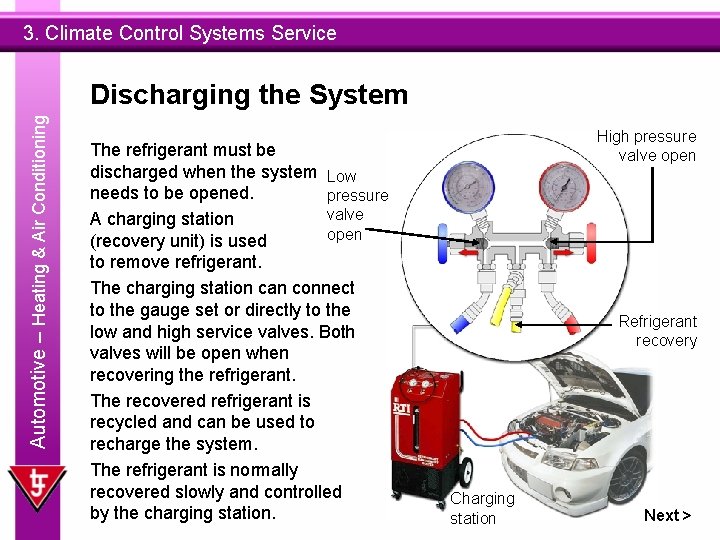 3. Climate Control Systems Service

Automotive – Heating & Air Conditioning

Discharging the System

The refrigerant must be discharged when the system needs to be opened.

A charging station (recovery unit) is used to remove refrigerant.

The charging station can connect to the gauge set or directly to the low and high service valves. Both valves will be open when recovering the refrigerant.

The recovered refrigerant is recycled and can be used to recharge the system.

The refrigerant is normally recovered slowly and controlled by the charging station.

Low pressure valve open

High pressure valve open

Refrigerant recovery

RTI

Charging station

Next >