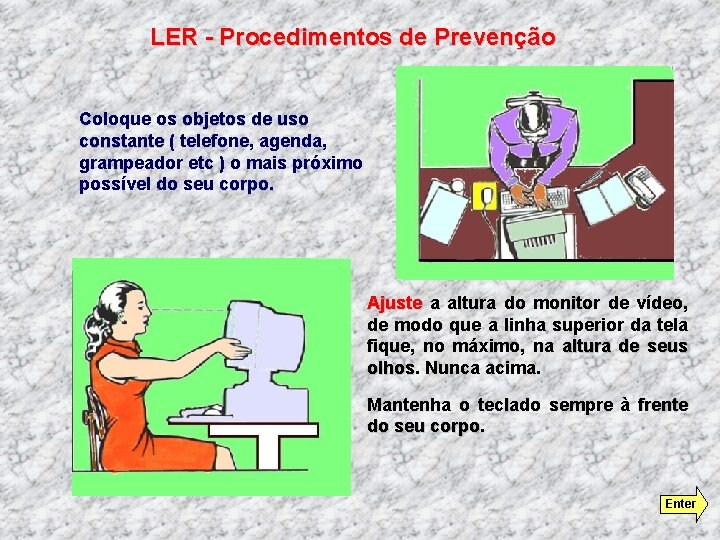 LER - Procedimentos de Prevenção

Coloque os objetos de uso constante ( telefone, agenda, grampeador etc ) o mais próximo possível do seu corpo.

Ajuste a altura do monitor de vídeo, de modo que a linha superior da tela fique, no máximo, na altura de seus olhos. Nunca acima.

Mantenha o teclado sempre à frente do seu corpo.

Enter