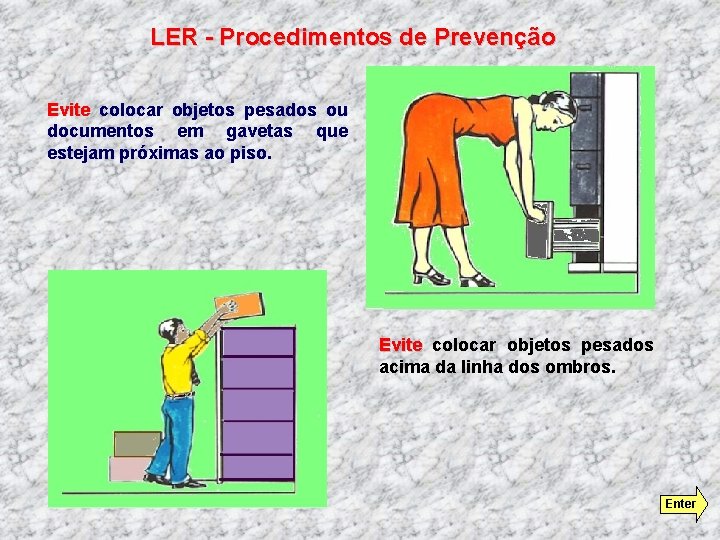 LER - Procedimentos de Prevenção

Evite colocar objetos pesados ou documentos em gavetas que estejam próximas ao piso.

Evite colocar objetos pesados acima da linha dos ombros.

Enter