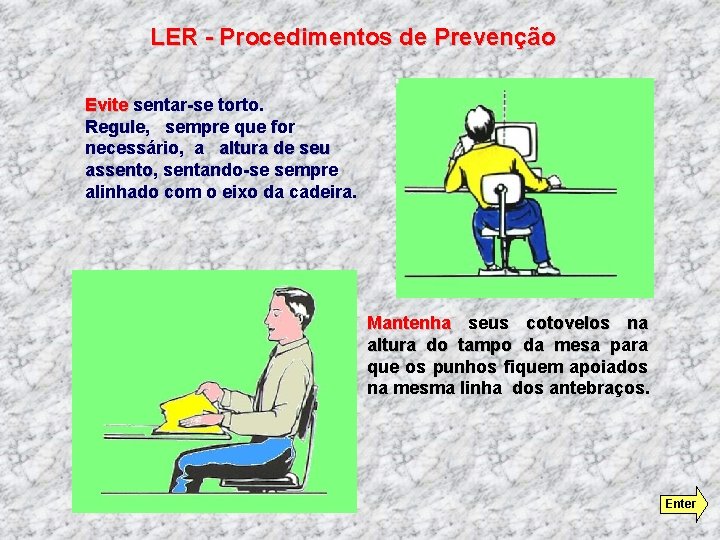 LER - Procedimentos de Prevenção

Evite sentar-se torto. Regule, sempre que for necessário, a altura de seu assento, sentando-se sempre alinhado com o eixo da cadeira.

Mantenha seus cotovelos na altura do tampo da mesa para que os punhos fiquem apoiados na mesma linha dos antebraços.

Enter