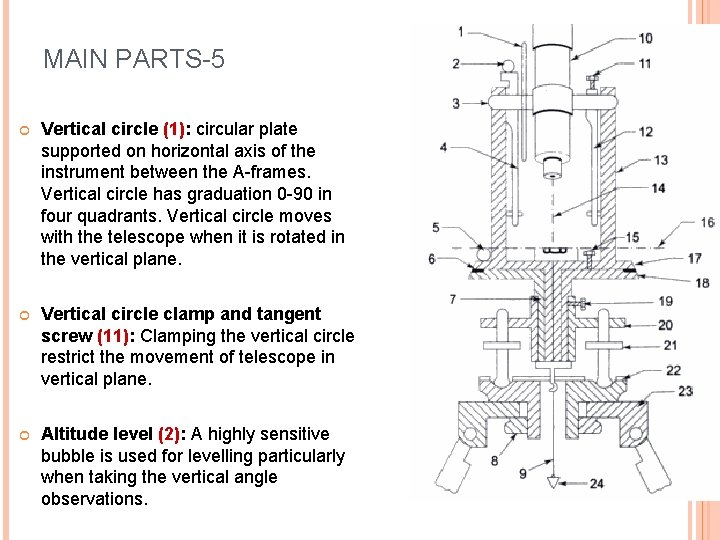 MAIN PARTS-5

Vertical circle (1): circular plate supported on horizontal axis of the instrument between the A-frames. Vertical circle has graduation 0-90 in four quadrants. Vertical circle moves with the telescope when it is rotated in the vertical plane.

Vertical circle clamp and tangent screw (11): Clamping the vertical circle restrict the movement of telescope in vertical plane.

Altitude level (2): A highly sensitive bubble is used for levelling particularly when taking the vertical angle observations.

1
2
3
4
5
6
7
8
9
10
11
12
13
14
15
16
17
18
19
20
21
22
23
24