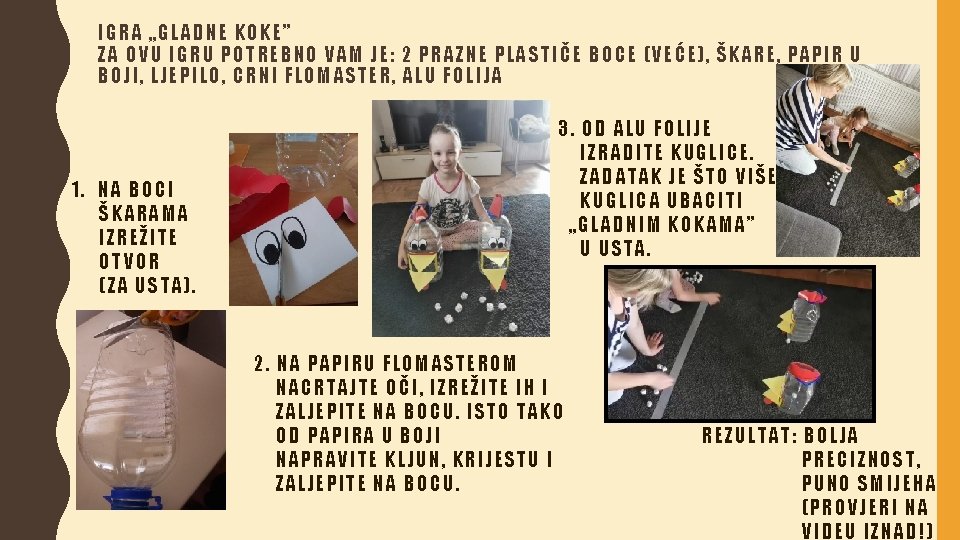 IGRA „GLADNE KOKE"
ZA OVU IGRU POTREBNO VAM JE: 2 PRAZNE PLASTIČE BOCE (VEĆE), ŠKARE, PAPIR U BOJI, LJEPILO, CRNI FLOMASTER, ALU FOLIJA

1. NA BOCI ŠKARAMA IZREŽITE OTVOR (ZA USTA).

2. NA PAPIRU FLOMASTEROM NACRTAJTE OČI, IZREŽITE IH I ZALJEPITE NA BOCU. ISTO TAKO OD PAPIRA U BOJI NAPRAVITE KLJUN, KRIJESTU I ZALJEPITE NA BOCU.

3. OD ALU FOLIJE IZRADITE KUGLICE. ZADATAK JE ŠTO VIŠE KUGLICA UBACITI „GLADNIM KOKAMA" U USTA.

REZULTAT: BOLJA PRECIZNOST, PUNO SMIJEHA (PROVJERI NA VIDEU IZNAD!)