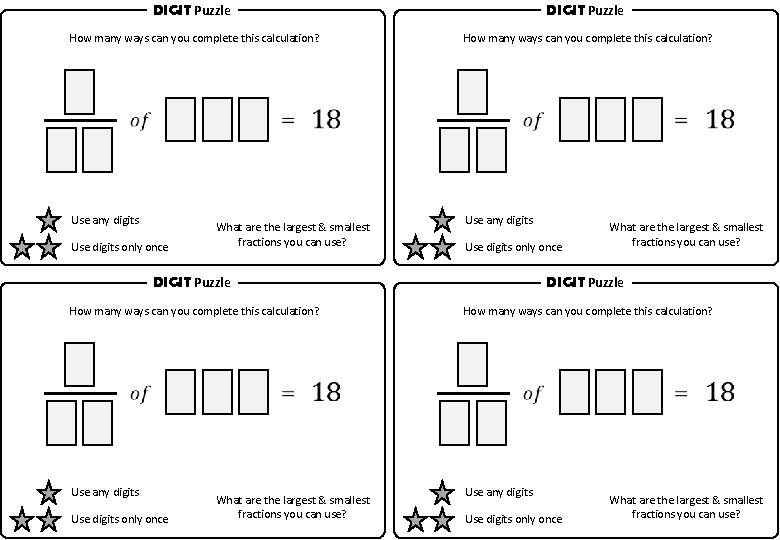 DIGIT Puzzle

How many ways can you complete this calculation?

of = 18

Use any digits

Use digits only once

What are the largest & smallest fractions you can use?

DIGIT Puzzle

How many ways can you complete this calculation?

of = 18

Use any digits

Use digits only once

What are the largest & smallest fractions you can use?

DIGIT Puzzle

How many ways can you complete this calculation?

of = 18

Use any digits

Use digits only once

What are the largest & smallest fractions you can use?

DIGIT Puzzle

How many ways can you complete this calculation?

of = 18

Use any digits

Use digits only once

What are the largest & smallest fractions you can use?