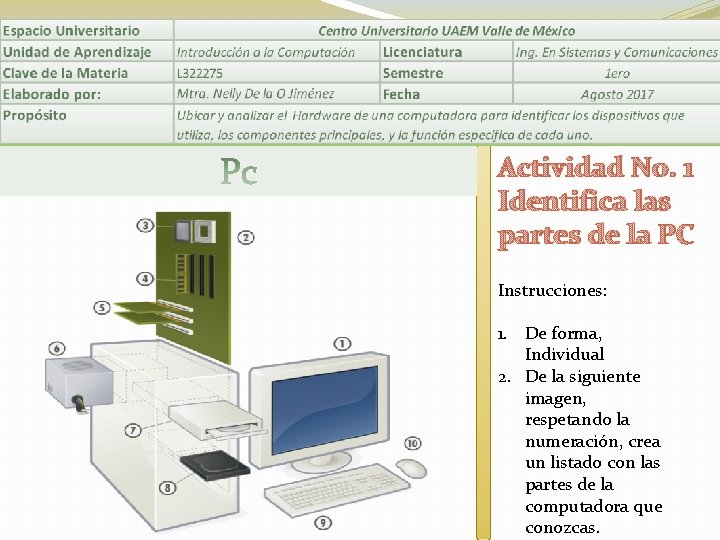 | Espacio Universitario | Centro Universitario UAEM Valle de México | | |
|---|---|---|---|
| Unidad de Aprendizaje | Introducción a la Computación | Licenciatura | Ing. En Sistemas y Comunicaciones |
| Clave de la Materia | L322275 | Semestre | 1ero |
| Elaborado por: | Mtra. Nelly De la O Jiménez | Fecha | Agosto 2017 |
| Propósito | Ubicar y analizar el Hardware de una computadora para identificar los dispositivos que utiliza, los componentes principales, y la función específica de cada uno. | | |

Pc

3 2 4 5 6 1 7 10 8 9

Actividad No. 1 Identifica las partes de la PC

Instrucciones:

1. De forma, Individual
2. De la siguiente imagen, respetando la numeración, crea un listado con las partes de la computadora que conozcas.