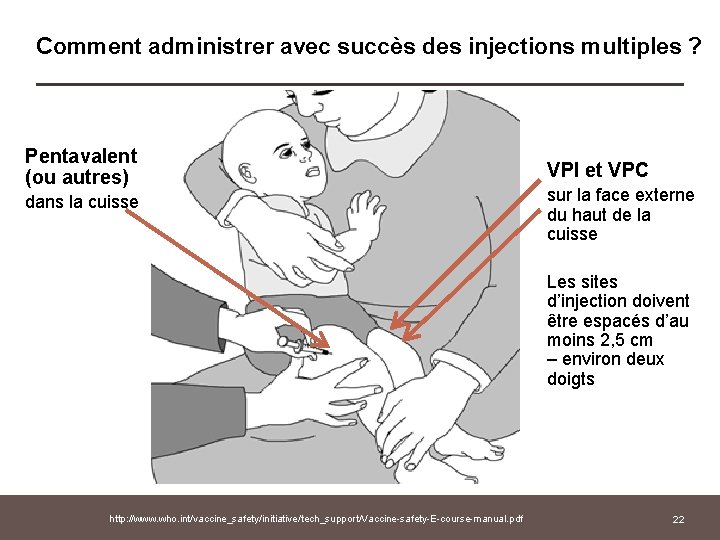 Comment administrer avec succès des injections multiples ?

Pentavalent (ou autres)
dans la cuisse

VPI et VPC
sur la face externe du haut de la cuisse

Les sites d'injection doivent être espacés d'au moins 2,5 cm – environ deux doigts

http://www.who.int/vaccine_safety/initiative/tech_support/Vaccine-safety-E-course-manual.pdf

22