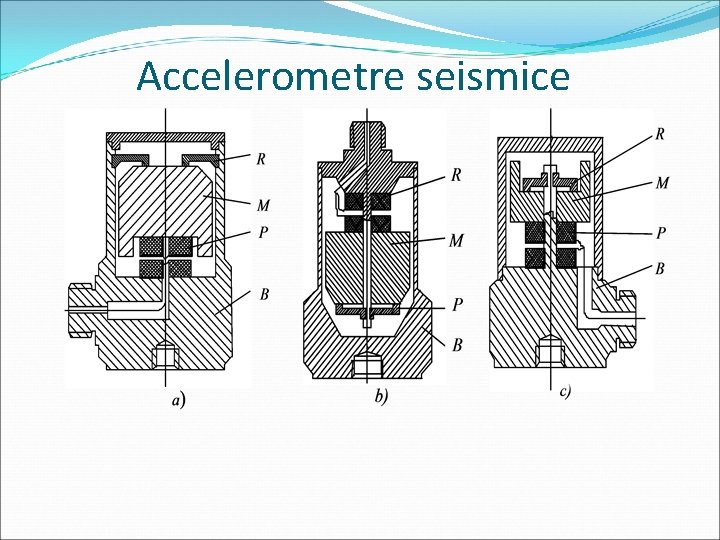 Accelerometre seismice

R
M
P
B
a)

R
M
P
B
b)

R
M
P
B
c)