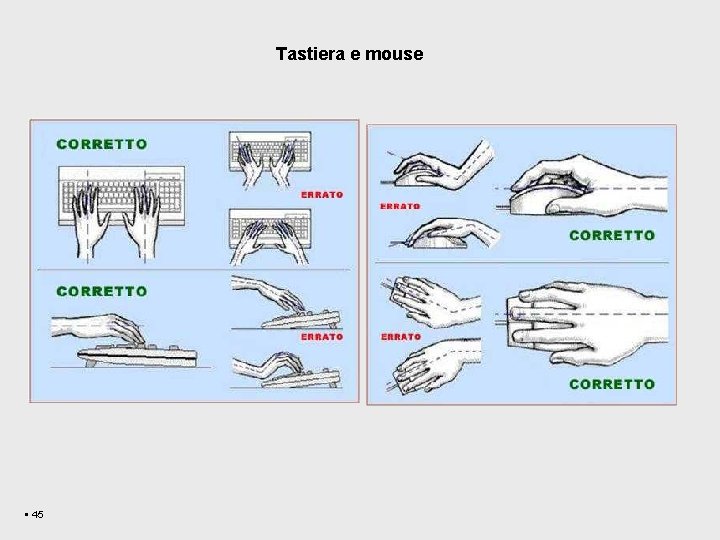 Tastiera e mouse

CORRETTO

ERRATO

CORRETTO

ERRATO

ERRATO

CORRETTO

ERRATO

CORRETTO

▪ 45