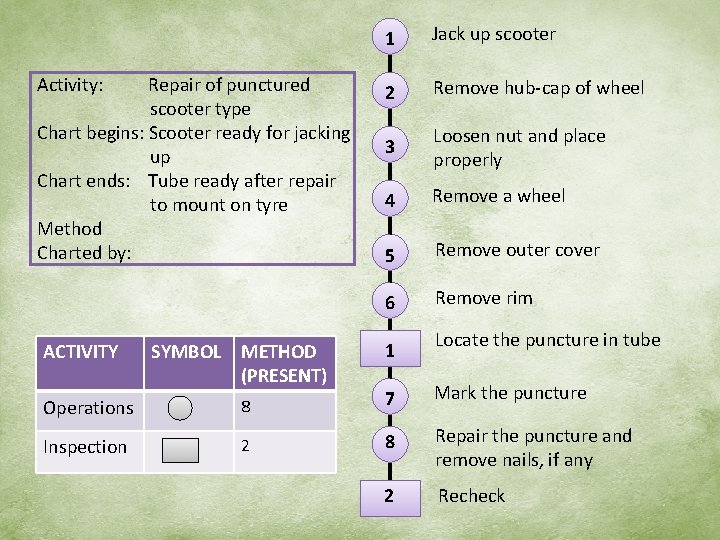 Activity: Repair of punctured scooter type
Chart begins: Scooter ready for jacking up
Chart ends: Tube ready after repair to mount on tyre
Method
Charted by:

| ACTIVITY | SYMBOL | METHOD (PRESENT) |
|---|---|---|
| Operations | | 8 |
| Inspection | | 2 |

1 Jack up scooter
2 Remove hub-cap of wheel
3 Loosen nut and place properly
4 Remove a wheel
5 Remove outer cover
6 Remove rim
1 Locate the puncture in tube
7 Mark the puncture
8 Repair the puncture and remove nails, if any
2 Recheck