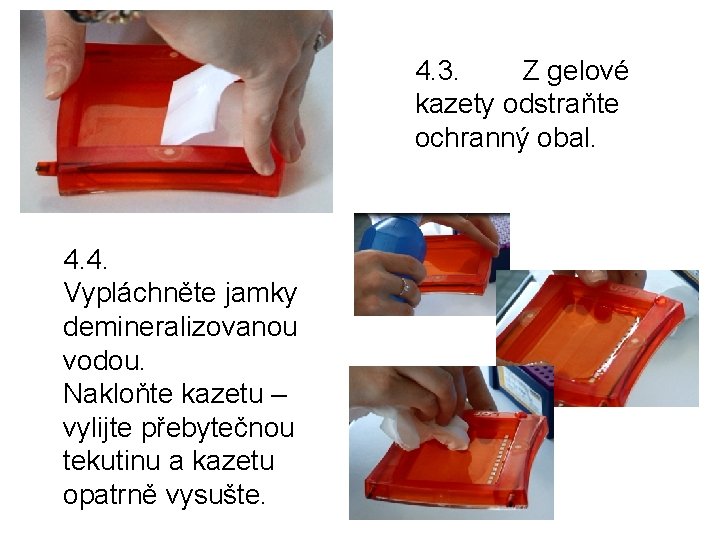 4.3. Z gelové kazety odstraňte ochranný obal.

4.4.
Vypláchněte jamky demineralizovanou vodou.
Nakloňte kazetu – vylijte přebytečnou tekutinu a kazetu opatrně vysušte.