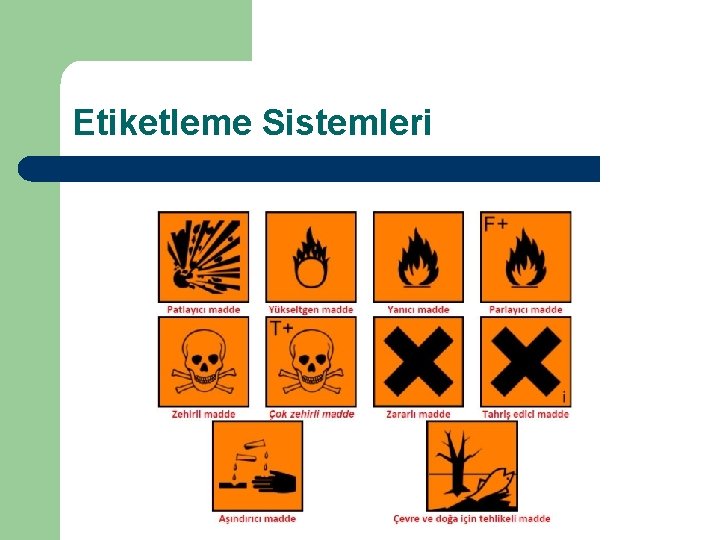 Etiketleme Sistemleri

Patlayıcı madde

Yükseltgen madde

Yanıcı madde

F+

Parlayıcı madde

Zehirli madde

T+

Çok zehirli madde

Zararlı madde

i

Tahriş edici madde

Aşındırıcı madde

Çevre ve doğa için tehlikeli madde