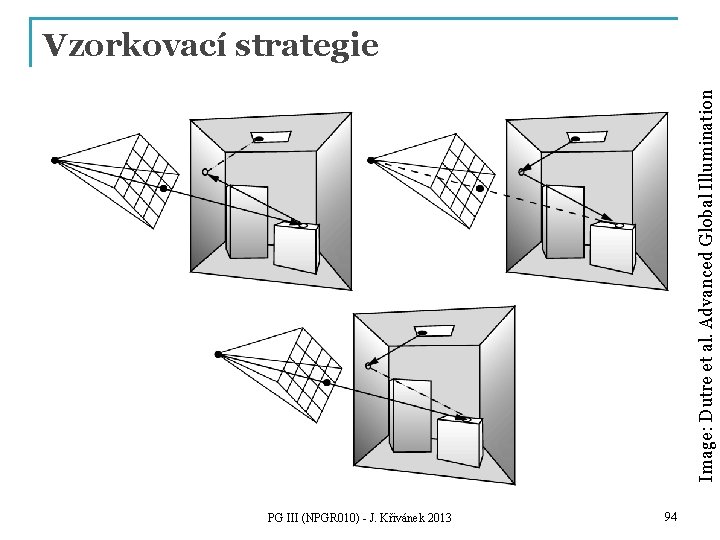 Vzorkovací strategie

Image: Dutre et al. Advanced Global Illumination

PG III (NPGR010) - J. Křivánek 2013

94