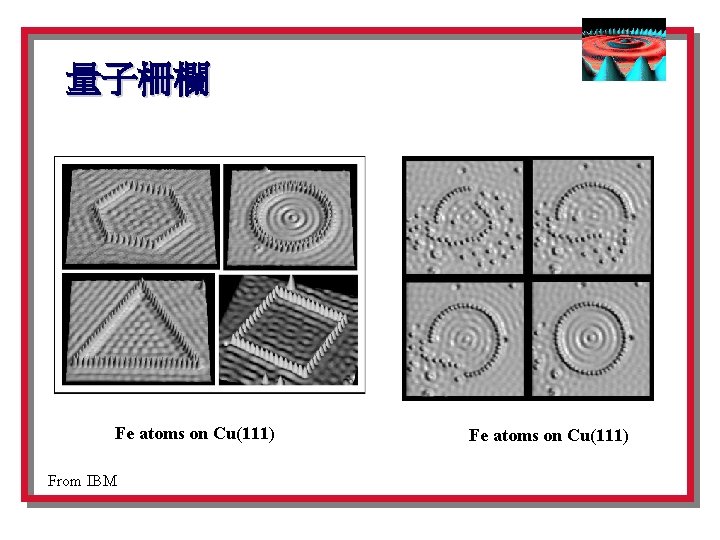 量子柵欄

Fe atoms on Cu(111)

Fe atoms on Cu(111)

From IBM