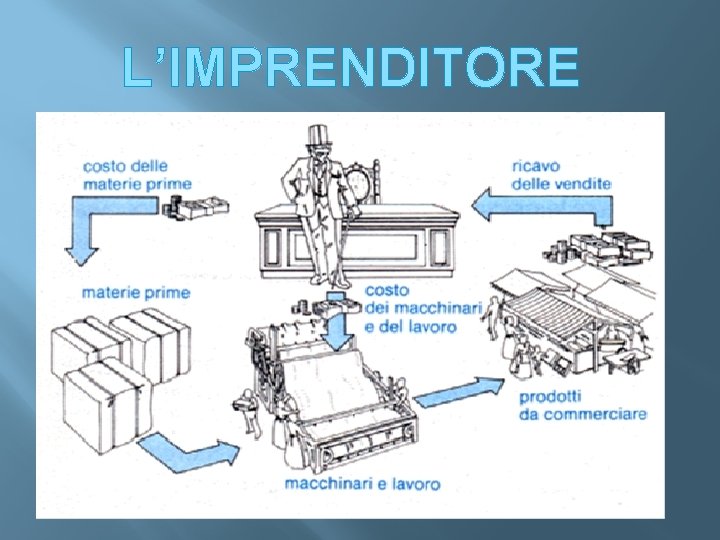 L'IMPRENDITORE

costo delle materie prime

ricavo delle vendite

materie prime

costo dei macchinari e del lavoro

prodotti da commerciare

macchinari e lavoro