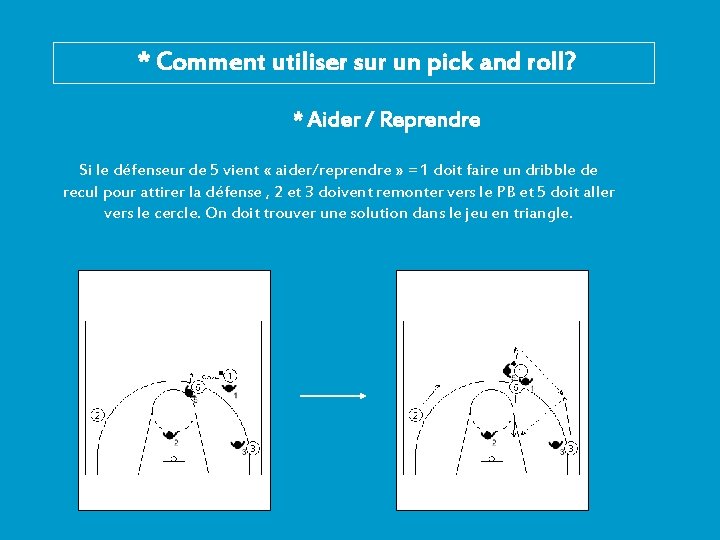 * Comment utiliser sur un pick and roll?

* Aider / Reprendre

Si le défenseur de 5 vient « aider/reprendre » = 1 doit faire un dribble de recul pour attirer la défense , 2 et 3 doivent remonter vers le PB et 5 doit aller vers le cercle. On doit trouver une solution dans le jeu en triangle.

1
5
1
2
2
3
3

5
1
2
2
3
3