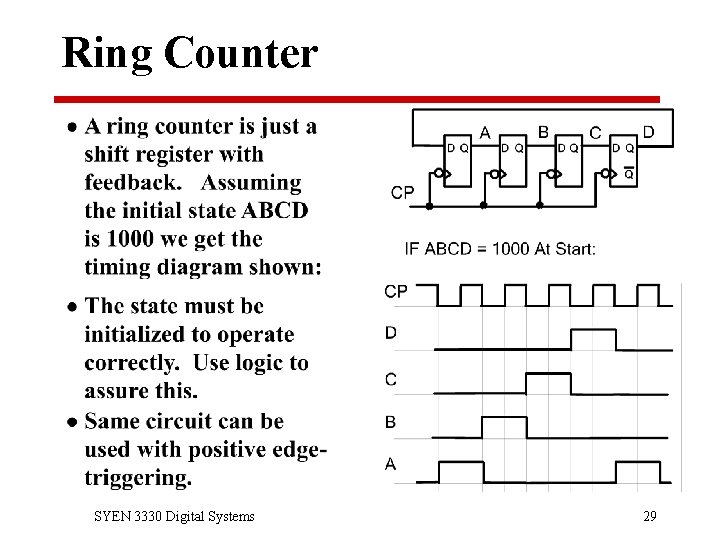 Ring Counter

• A ring counter is just a shift register with feedback. Assuming the initial state ABCD is 1000 we get the timing diagram shown:

• The state must be initialized to operate correctly. Use logic to assure this.

• Same circuit can be used with positive edge-triggering.

A B C D
D Q D Q D Q D Q
$\overline{Q}$
CP

IF ABCD = 1000 At Start:

CP
D
C
B
A

SYEN 3330 Digital Systems

29