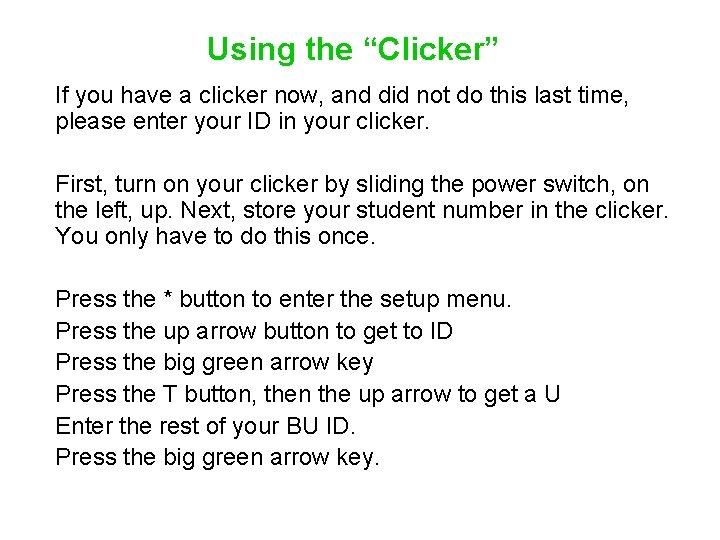 Using the “Clicker”

If you have a clicker now, and did not do this last time, please enter your ID in your clicker.

First, turn on your clicker by sliding the power switch, on the left, up. Next, store your student number in the clicker. You only have to do this once.

Press the * button to enter the setup menu.
Press the up arrow button to get to ID
Press the big green arrow key
Press the T button, then the up arrow to get a U
Enter the rest of your BU ID.
Press the big green arrow key.