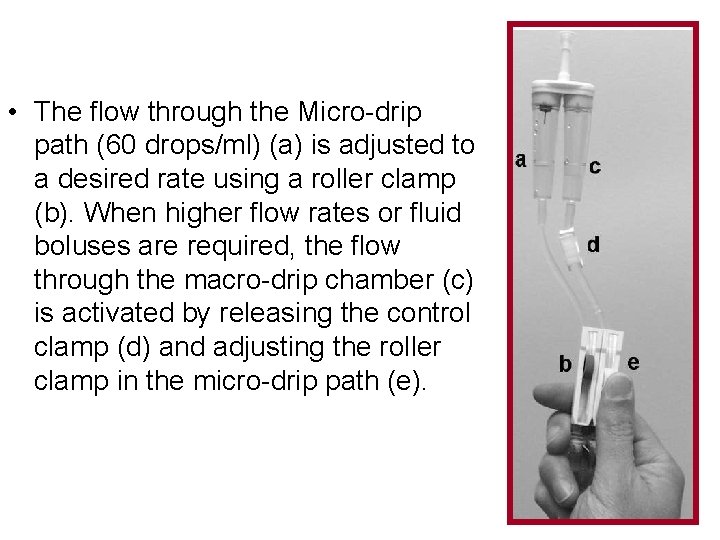 • The flow through the Micro-drip path (60 drops/ml) (a) is adjusted to a desired rate using a roller clamp (b). When higher flow rates or fluid boluses are required, the flow through the macro-drip chamber (c) is activated by releasing the control clamp (d) and adjusting the roller clamp in the micro-drip path (e).

a
c
d
b
e