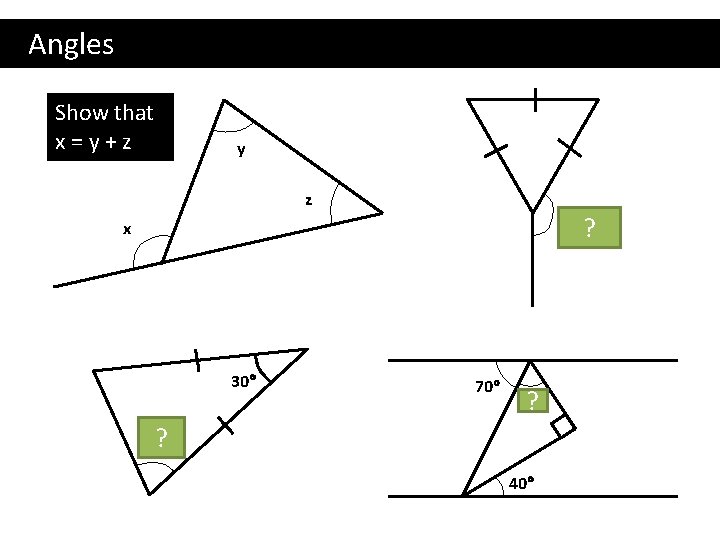 Angles

Show that x = y + z

y

z

x

?

30°

?

70°

?

40°