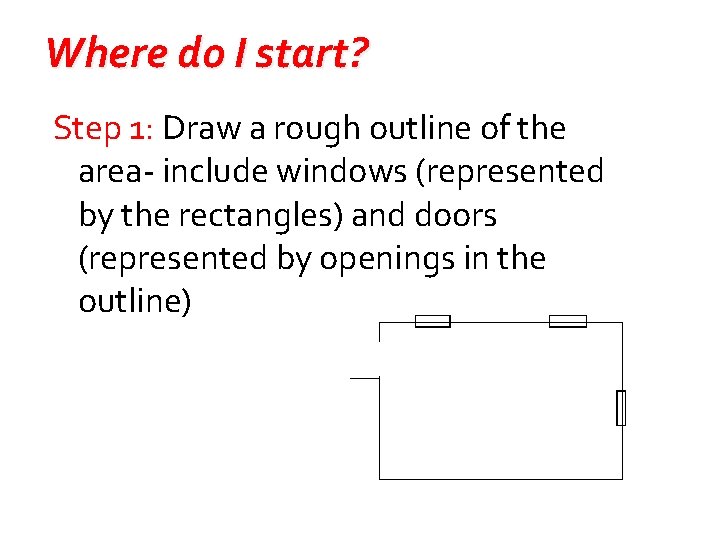 Where do I start?

Step 1: Draw a rough outline of the area- include windows (represented by the rectangles) and doors (represented by openings in the outline)