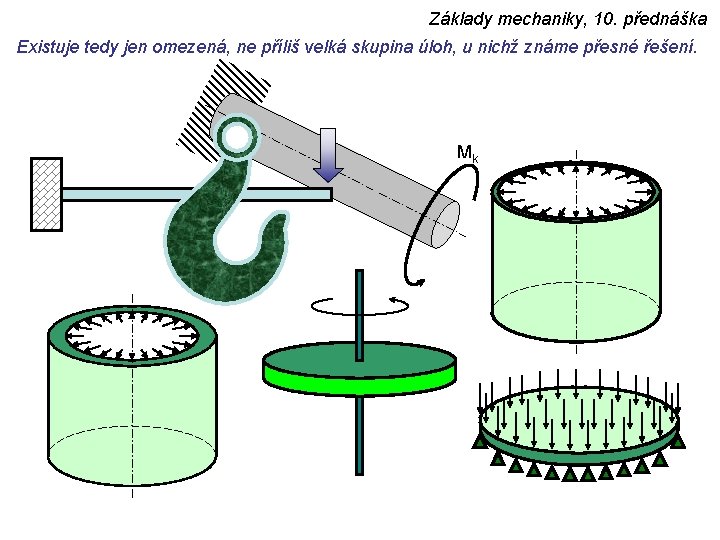 Základy mechaniky, 10. přednáška

Existuje tedy jen omezená, ne příliš velká skupina úloh, u nichž známe přesné řešení.

$M_k$